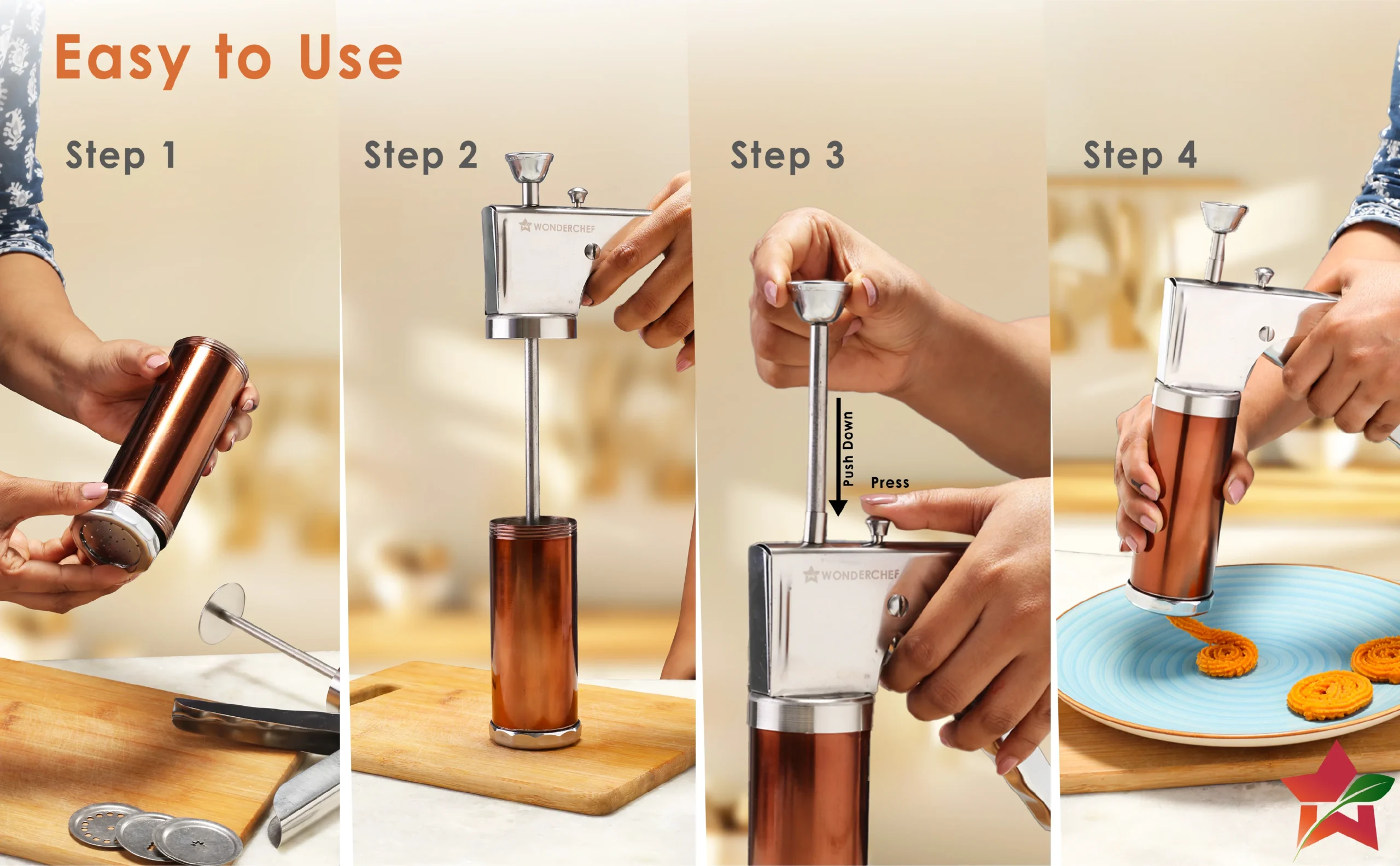 Easy to Use

Step 1

Step 2

WONDERCHEF

Step 3

Push Down

Press

WONDERCHEF

Step 4