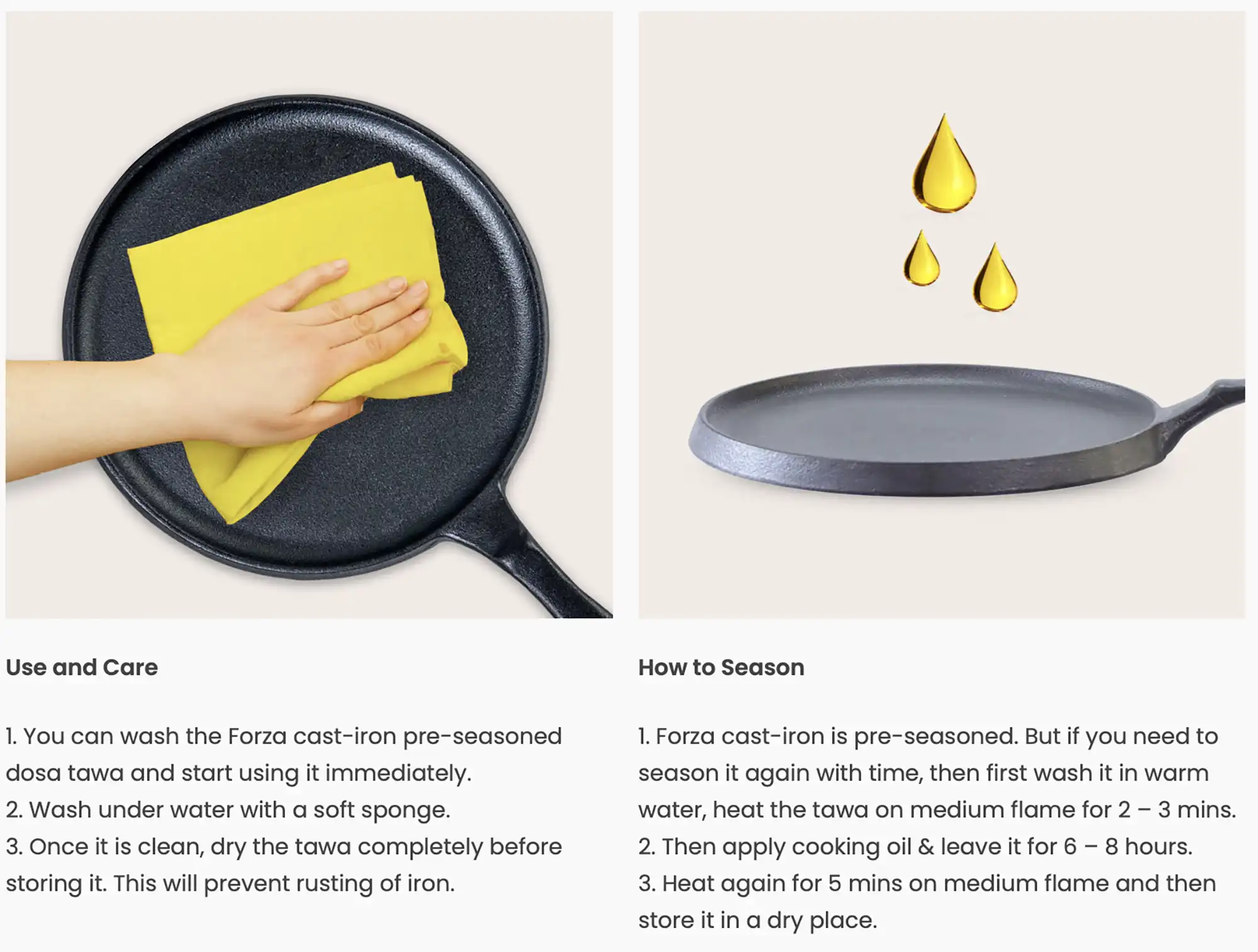 Use and Care

1. You can wash the Forza cast-iron pre-seasoned dosa tawa and start using it immediately.
2. Wash under water with a soft sponge.
3. Once it is clean, dry the tawa completely before storing it. This will prevent rusting of iron.

How to Season

1. Forza cast-iron is pre-seasoned. But if you need to season it again with time, then first wash it in warm water, heat the tawa on medium flame for 2 – 3 mins.
2. Then apply cooking oil & leave it for 6 – 8 hours.
3. Heat again for 5 mins on medium flame and then store it in a dry place.