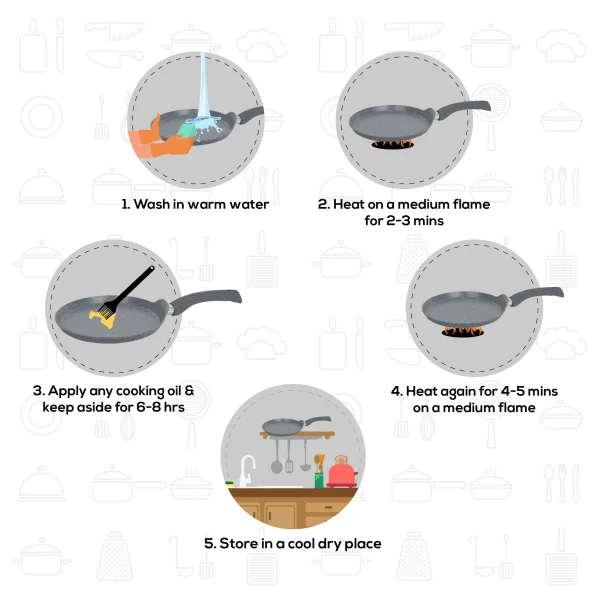 1. Wash in warm water

2. Heat on a medium flame for 2-3 mins

3. Apply any cooking oil & keep aside for 6-8 hrs

4. Heat again for 4-5 mins on a medium flame

5. Store in a cool dry place