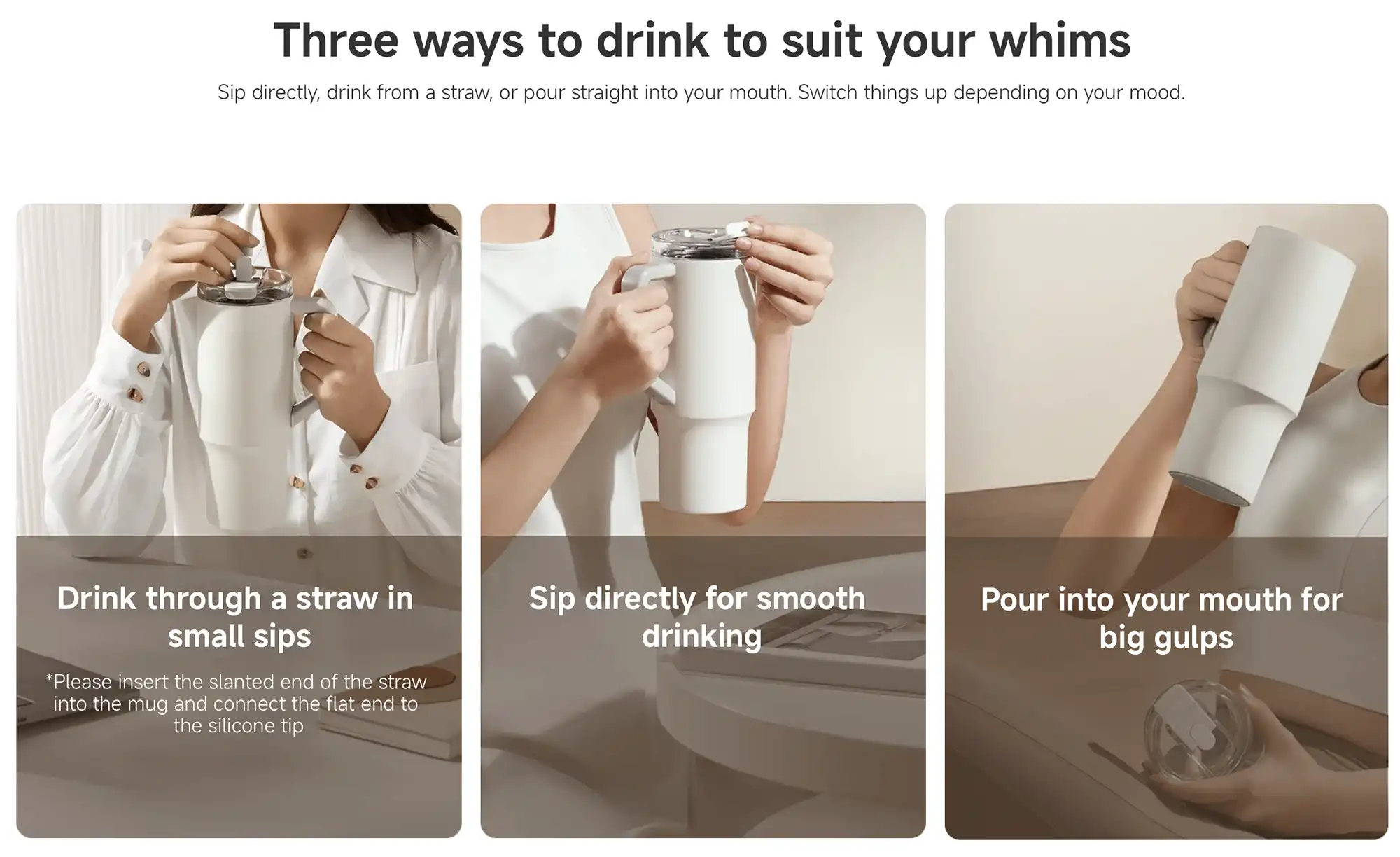 Three ways to drink to suit your whims

Sip directly, drink from a straw, or pour straight into your mouth. Switch things up depending on your mood.

Drink through a straw in small sips

*Please insert the slanted end of the straw into the mug and connect the flat end to the silicone tip

Sip directly for smooth drinking

Pour into your mouth for big gulps