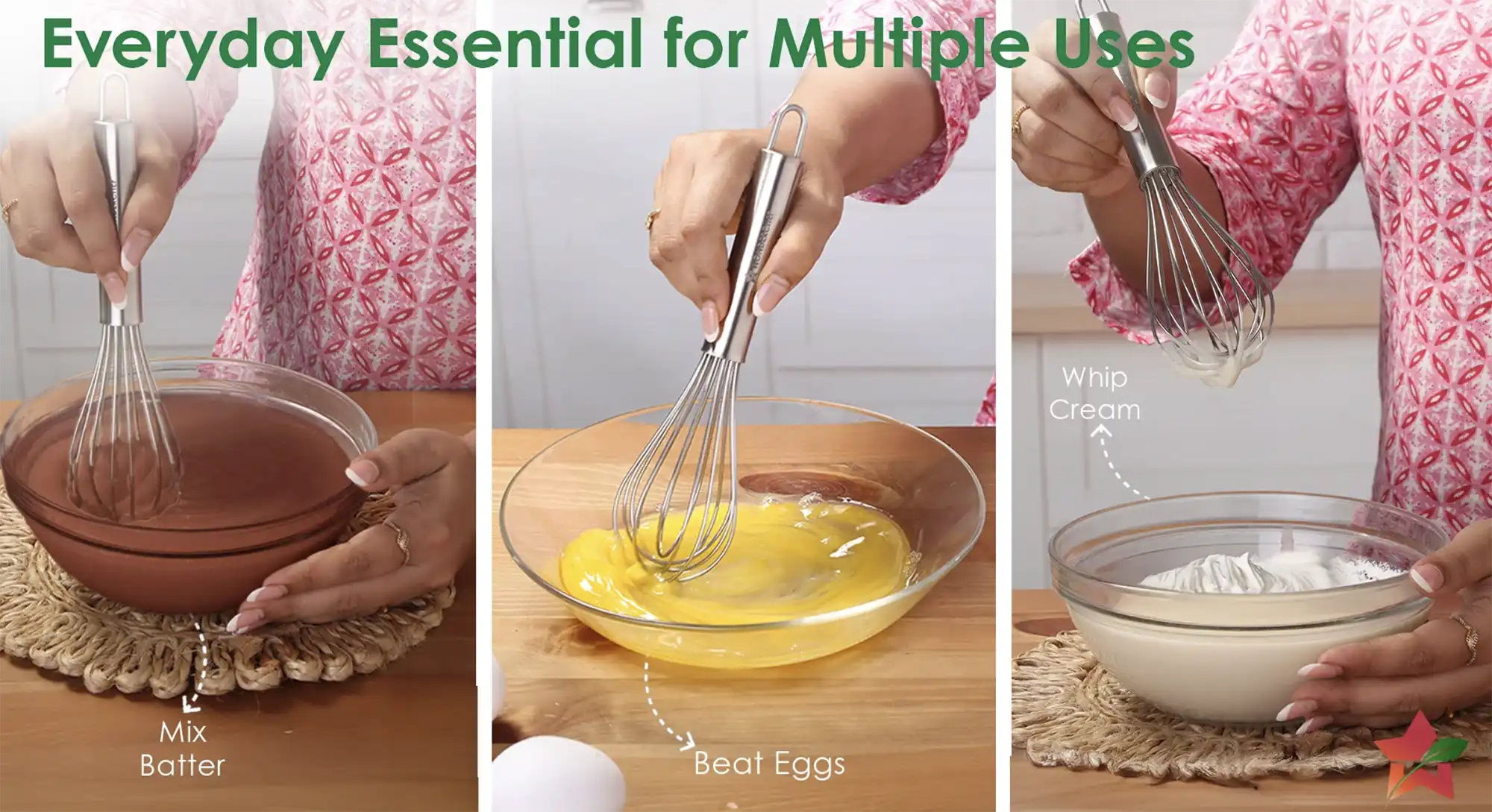 Everyday Essential for Multiple Uses

Mix Batter

Beat Eggs

Whip Cream