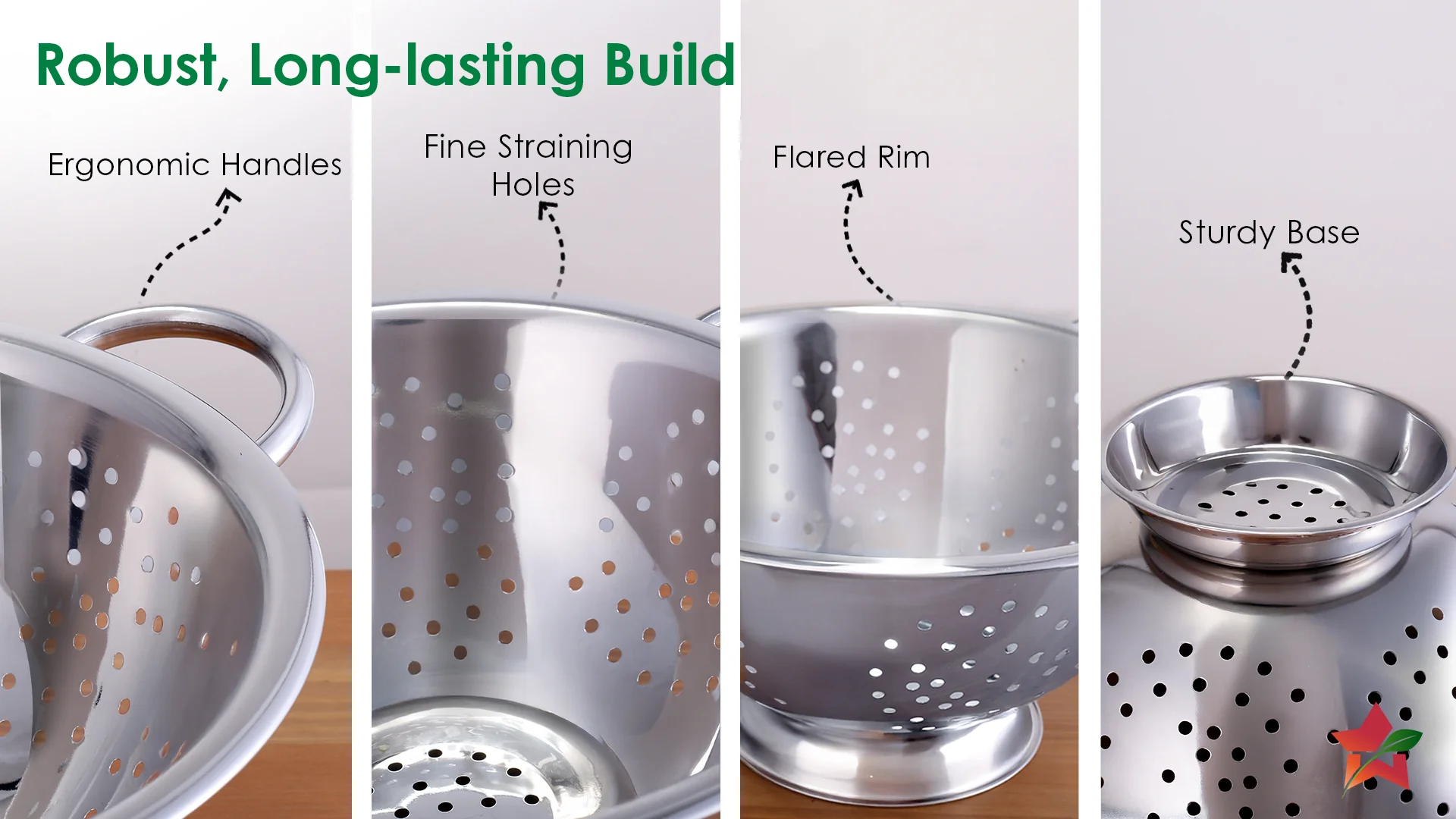 Robust, Long-lasting Build

Ergonomic Handles

Fine Straining Holes

Flared Rim

Sturdy Base