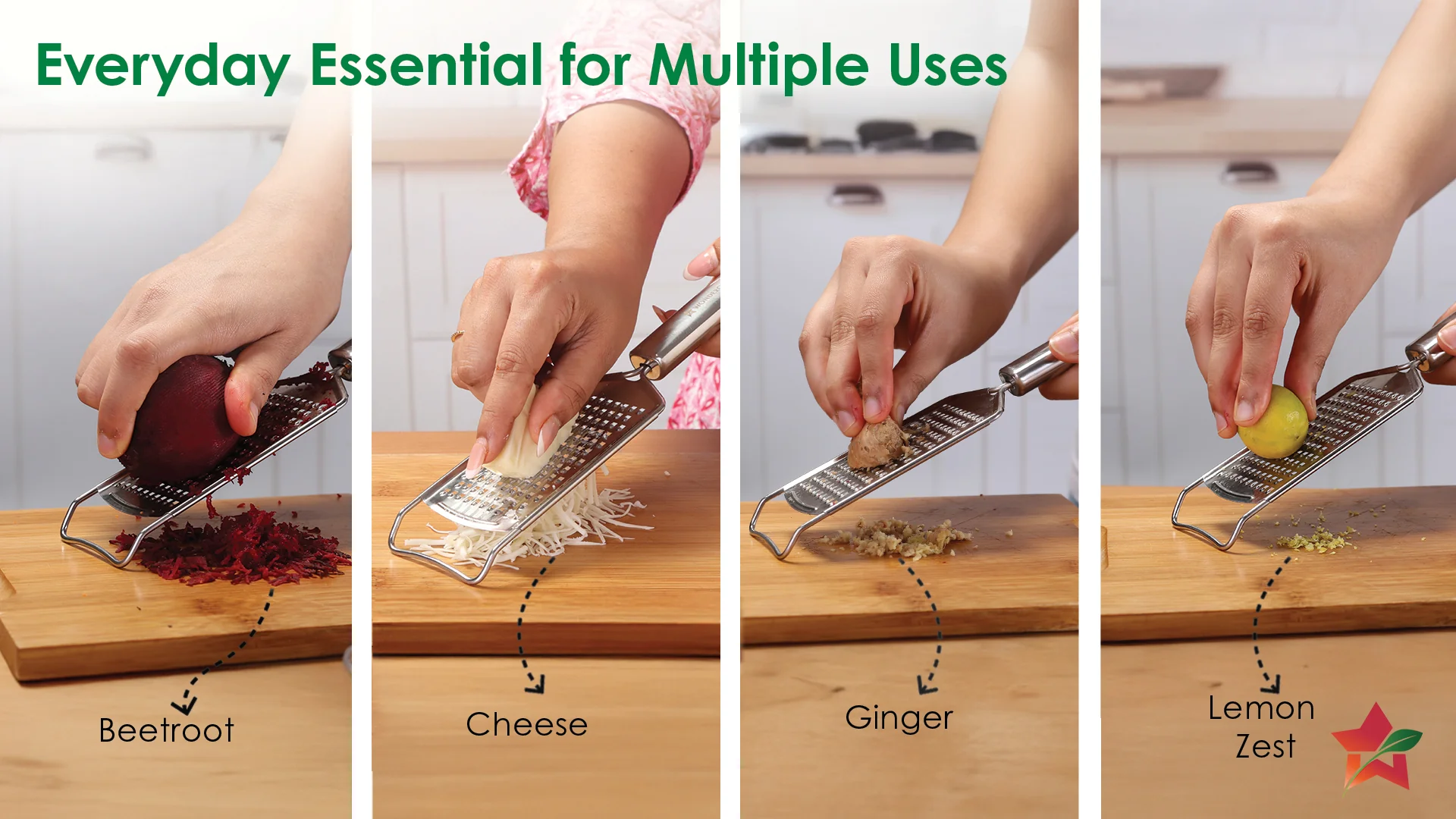 Everyday Essential for Multiple Uses

Beetroot

Cheese

Ginger

Lemon Zest