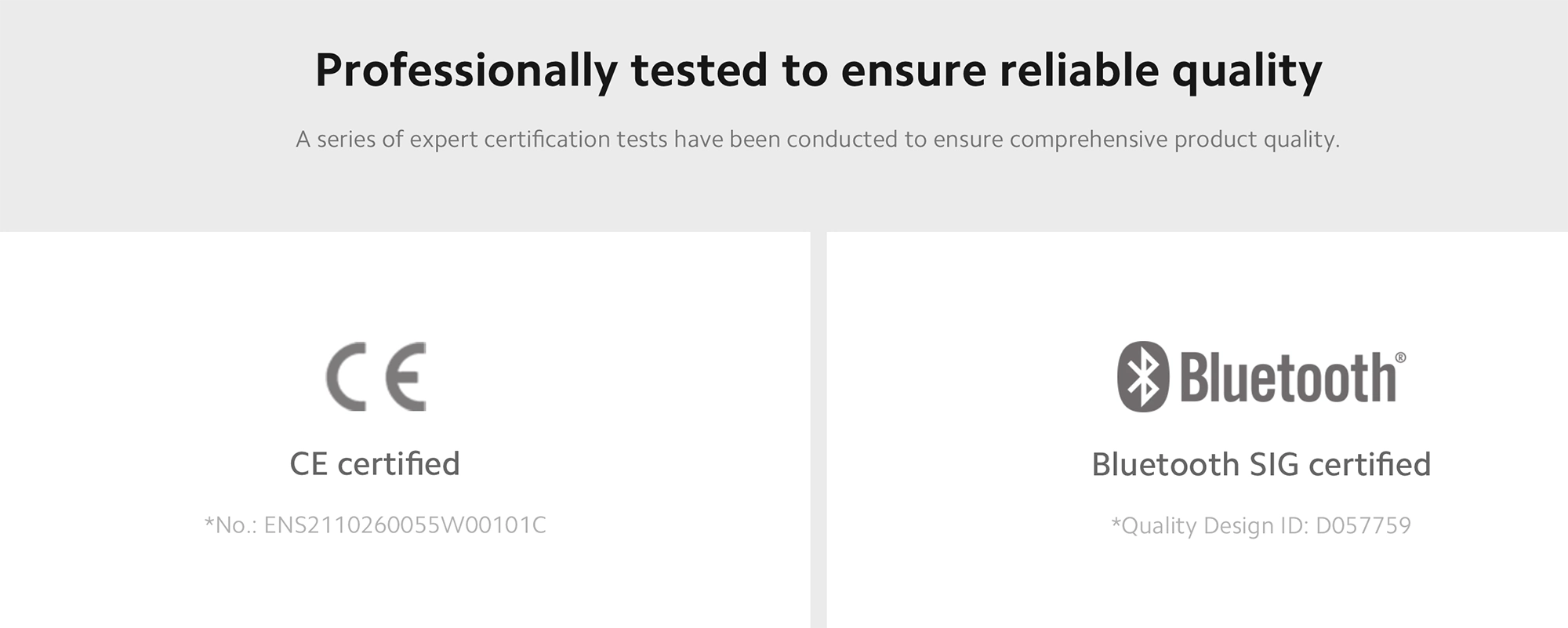 Professionally tested to ensure reliable quality

A series of expert certification tests have been conducted to ensure comprehensive product quality.

CE

CE certified

*No.: ENS2110260055W00101C

Bluetooth®

Bluetooth SIG certified

*Quality Design ID: D057759